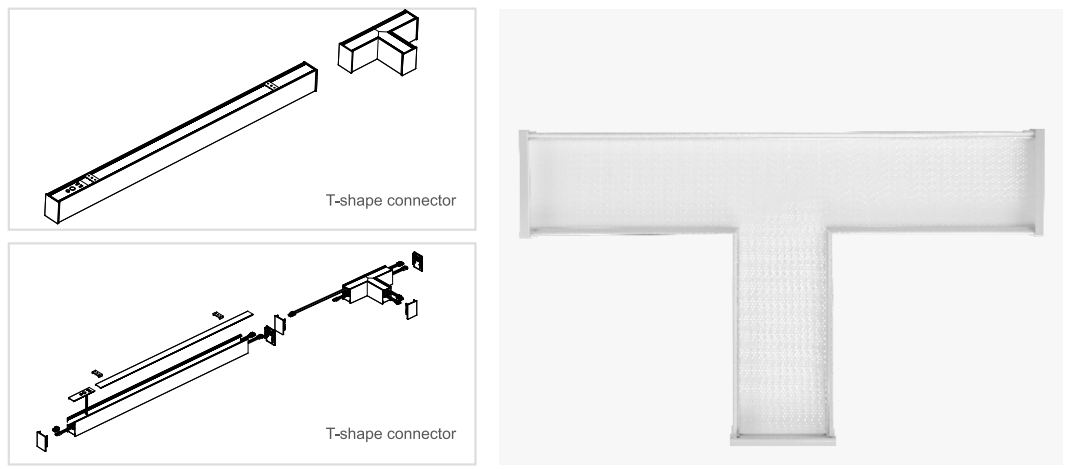 T-shape connector

T-shape connector